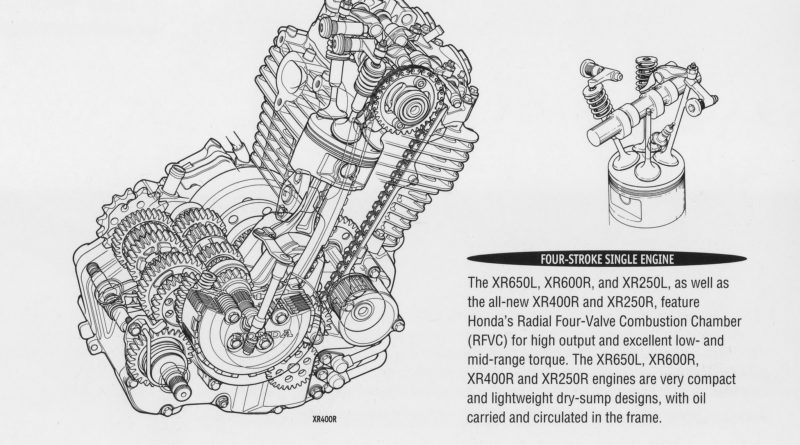 HONDA

XR400R

FOUR-STROKE SINGLE ENGINE

The XR650L, XR600R, and XR250L, as well as the all-new XR400R and XR250R, feature Honda's Radial Four-Valve Combustion Chamber (RFVC) for high output and excellent low- and mid-range torque. The XR650L, XR600R, XR400R and XR250R engines are very compact and lightweight dry-sump designs, with oil carried and circulated in the frame.